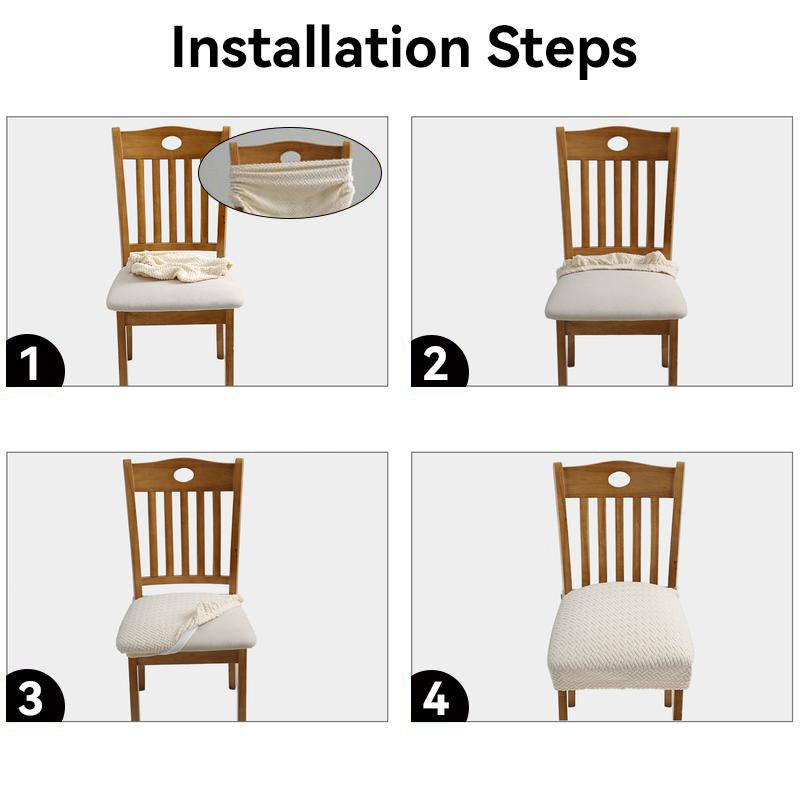 Installation Steps

1

2

3

4